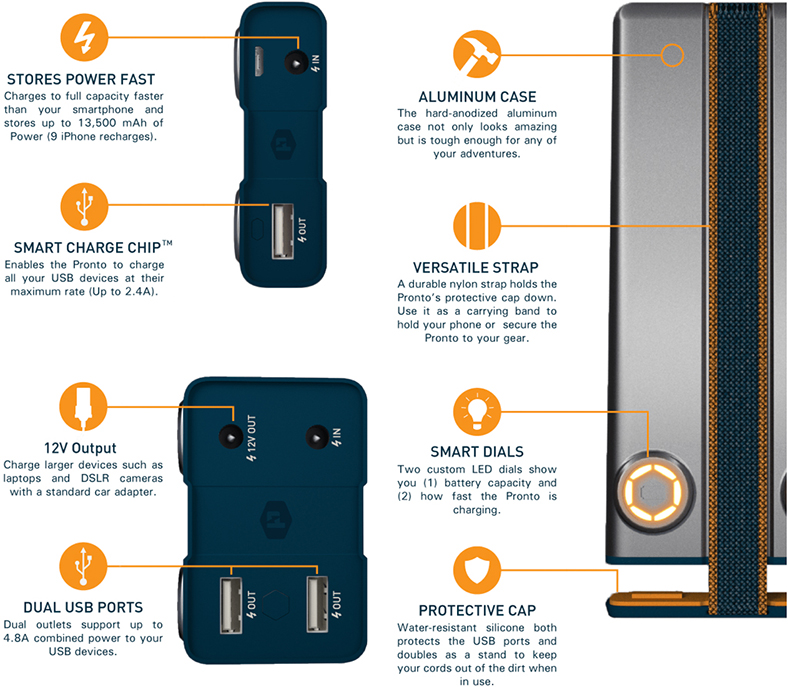 STORES POWER FAST
Charges to full capacity faster than your smartphone and stores up to 13,500 mAh of Power (9 iPhone recharges).

IN

SMART CHARGE CHIP™
Enables the Pronto to charge all your USB devices at their maximum rate (Up to 2.4A).

OUT

12V Output
Charge larger devices such as laptops and DSLR cameras with a standard car adapter.

12V OUT

IN

DUAL USB PORTS
Dual outlets support up to 4.8A combined power to your USB devices.

OUT

OUT

ALUMINUM CASE
The hard-anodized aluminum case not only looks amazing but is tough enough for any of your adventures.

VERSATILE STRAP
A durable nylon strap holds the Pronto's protective cap down. Use it as a carrying band to hold your phone or secure the Pronto to your gear.

SMART DIALS
Two custom LED dials show you (1) battery capacity and (2) how fast the Pronto is charging.

PROTECTIVE CAP
Water-resistant silicone both protects the USB ports and doubles as a stand to keep your cords out of the dirt when in use.